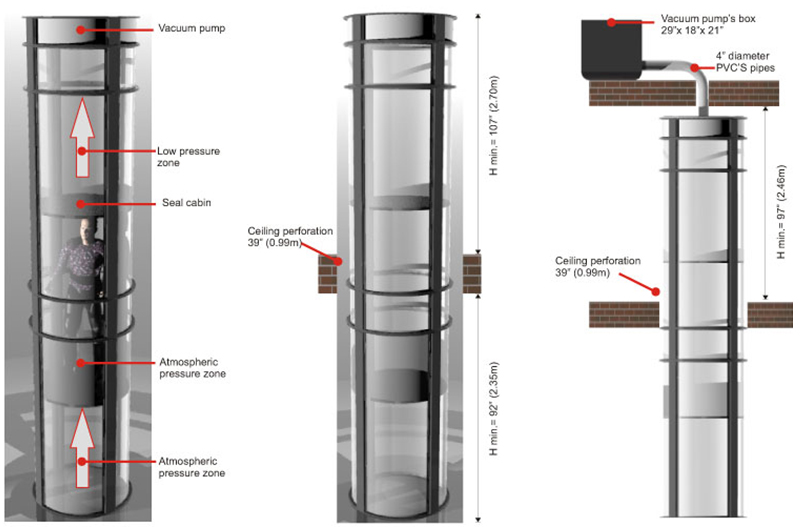 Vacuum pump

Low pressure zone

Seal cabin

Atmospheric pressure zone

Atmospheric pressure zone

Ceiling perforation 39" (0.99m)

H min.= 107" (2.70m)

H min.= 92" (2.35m)

Vacuum pump's box 29"x 18"x 21"

4" diameter PVC'S pipes

Ceiling perforation 39" (0.99m)

H min.= 97" (2.46m)